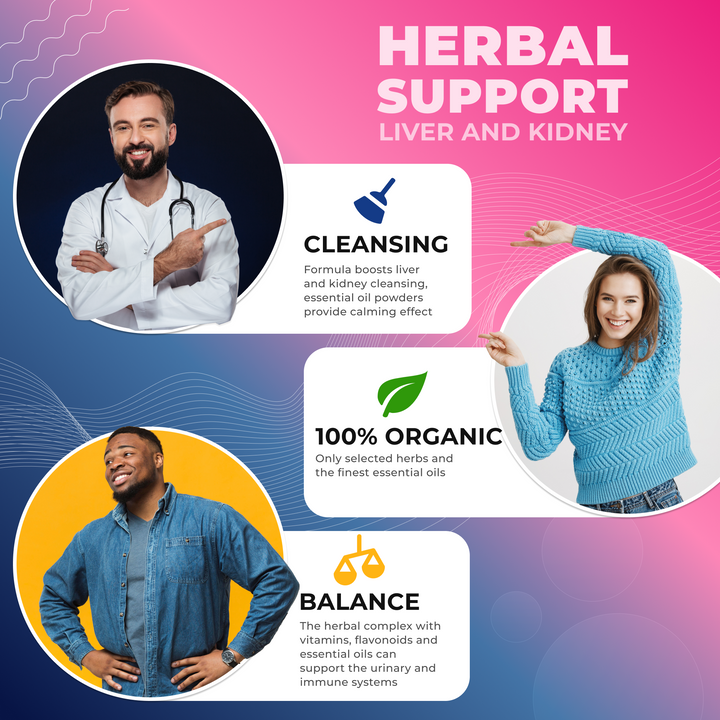 HERBAL SUPPORT
LIVER AND KIDNEY

CLEANSING
Formula boosts liver and kidney cleansing, essential oil powders provide calming effect

100% ORGANIC
Only selected herbs and the finest essential oils

BALANCE
The herbal complex with vitamins, flavonoids and essential oils can support the urinary and immune systems